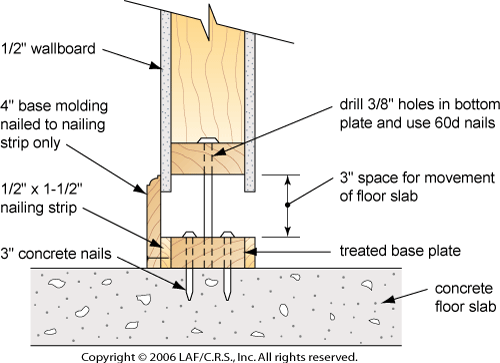 1/2" wallboard

4" base molding nailed to nailing strip only

1/2" x 1-1/2" nailing strip

3" concrete nails

drill 3/8" holes in bottom plate and use 60d nails

3" space for movement of floor slab

treated base plate

concrete floor slab

Copyright © 2006 LAF/C.R.S., Inc. All rights reserved.